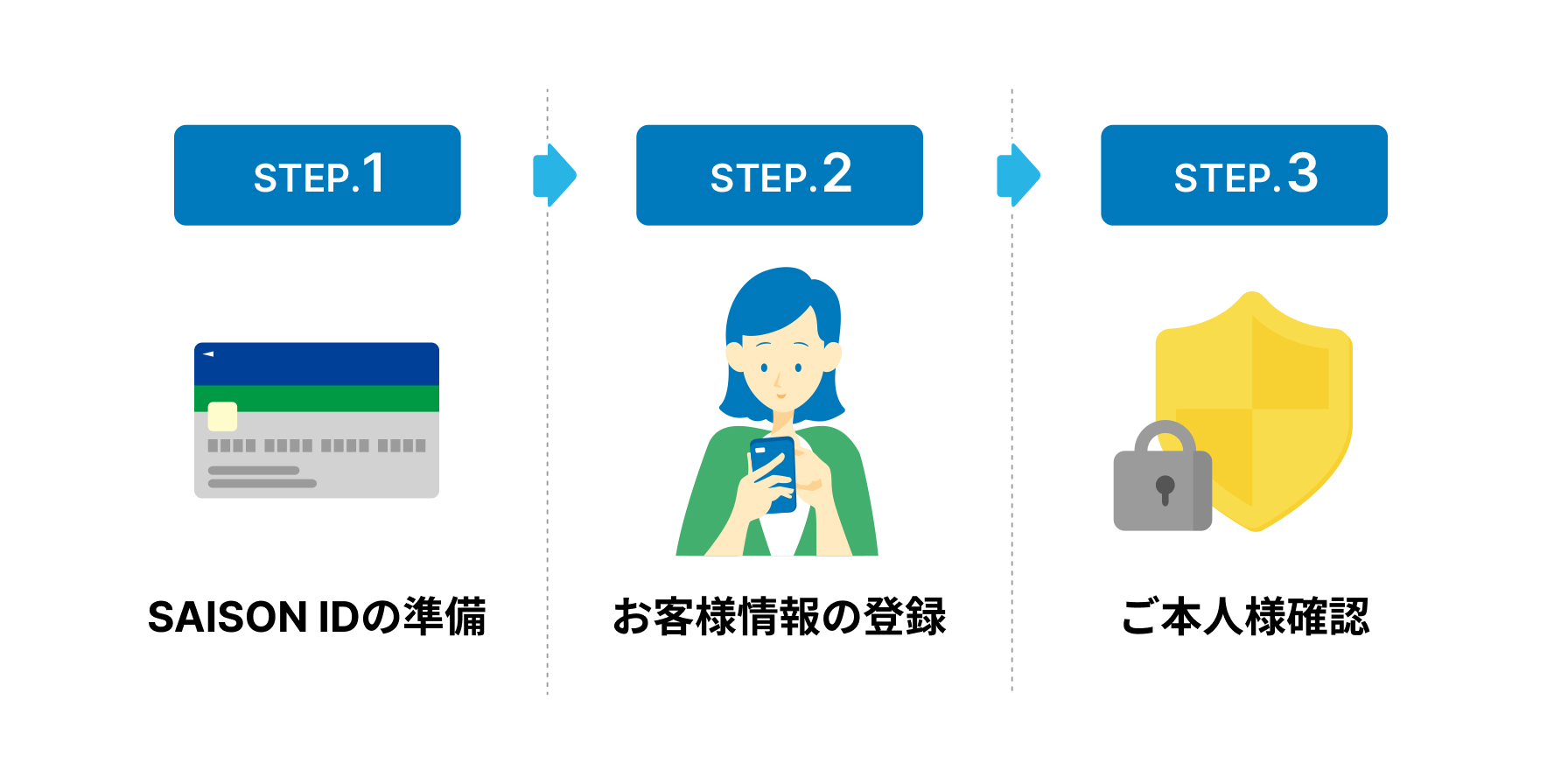 STEP.1

SAISON IDの準備

STEP.2

お客様情報の登録

STEP.3

ご本人様確認