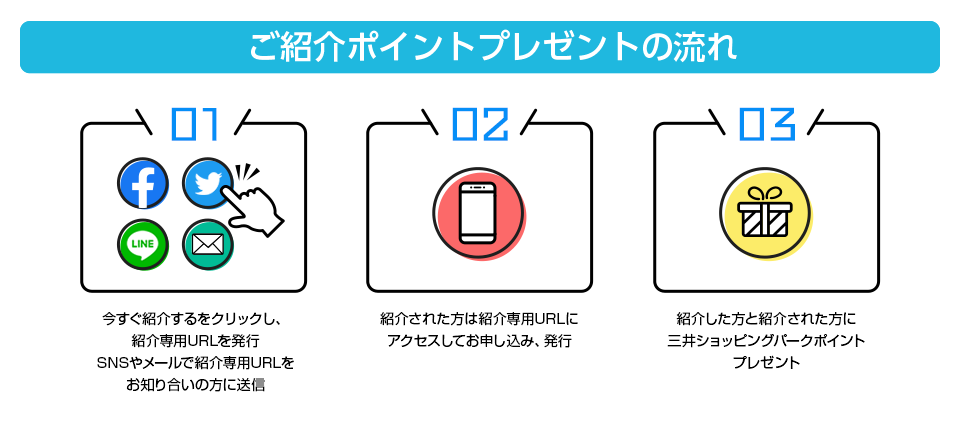 ご紹介ポイントプレゼントの流れ

01

LINE

今すぐ紹介するをクリックし、紹介専用URLを発行 SNSやメールで紹介専用URLをお知り合いの方に送信

02

紹介された方は紹介専用URLにアクセスしてお申し込み、発行

03

紹介した方と紹介された方に三井ショッピングパークポイントプレゼント