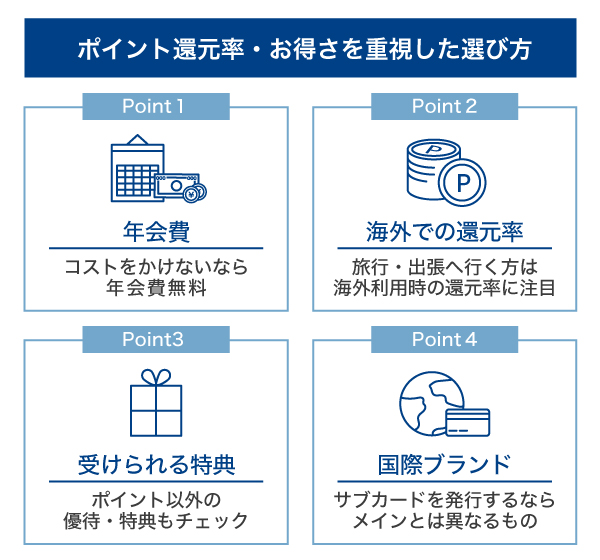 ポイント還元率・お得さを重視した選び方

Point 1

¥

年会費

コストをかけないなら
年会費無料

Point 2

P

P

海外での還元率

旅行・出張へ行く方は
海外利用時の還元率に注目

Point3

受けられる特典

ポイント以外の
優待・特典もチェック

Point 4

国際ブランド

サブカードを発行するなら
メインとは異なるもの